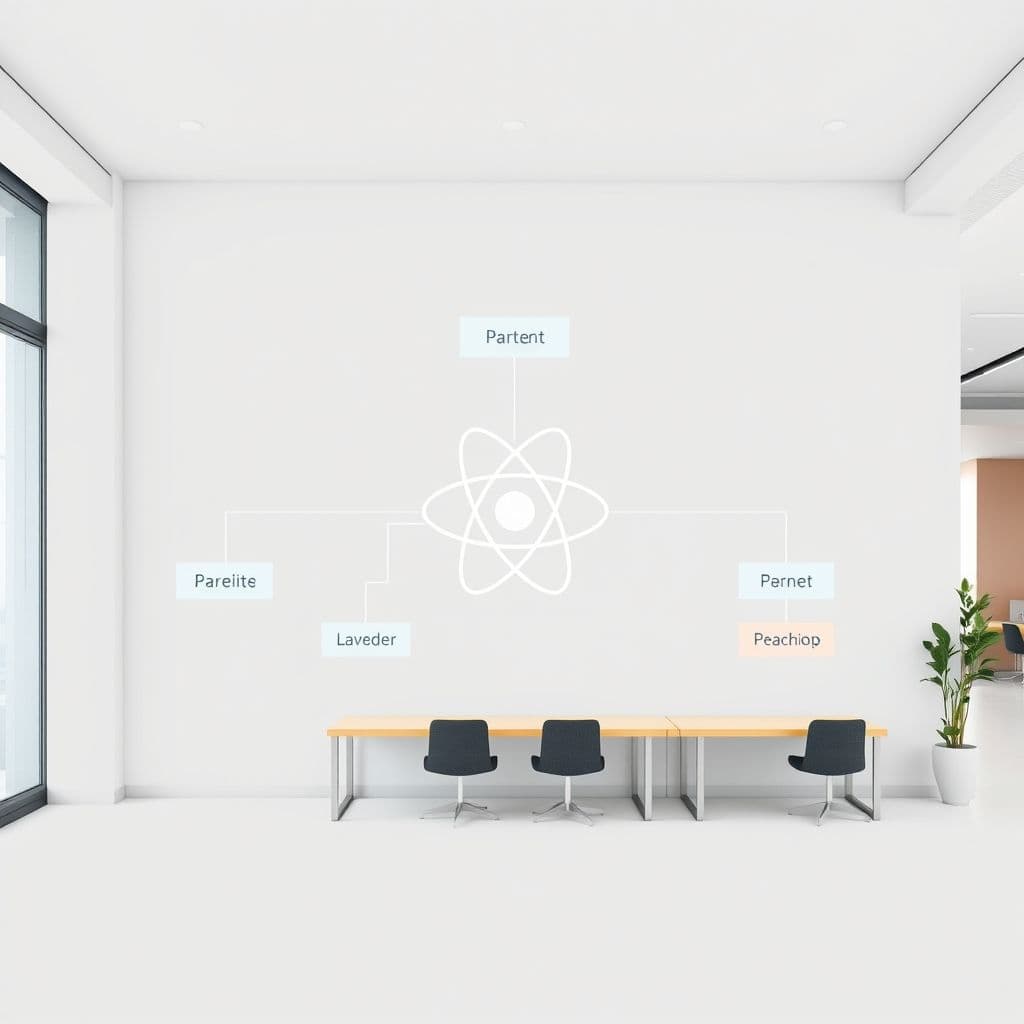 Partent

Parelite

Laveder

Pernet

Peachiop