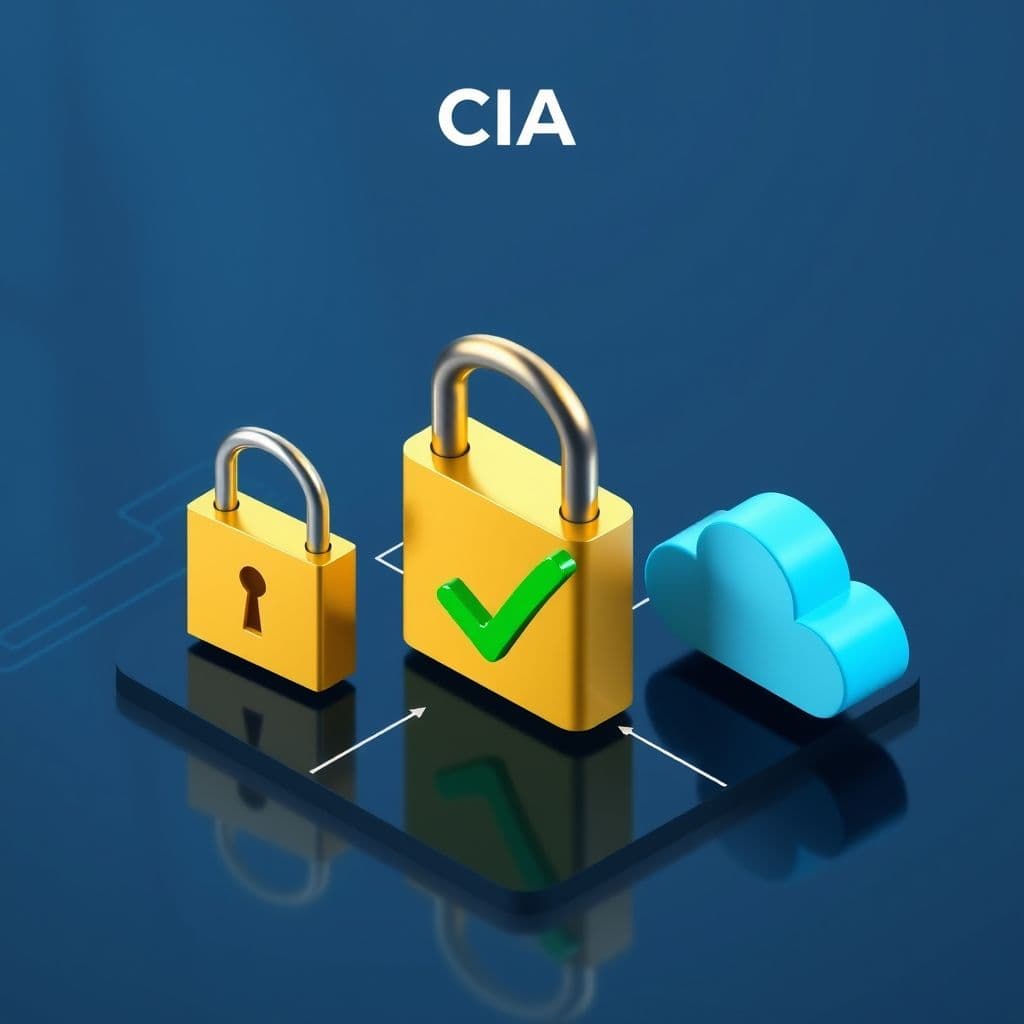 CIA